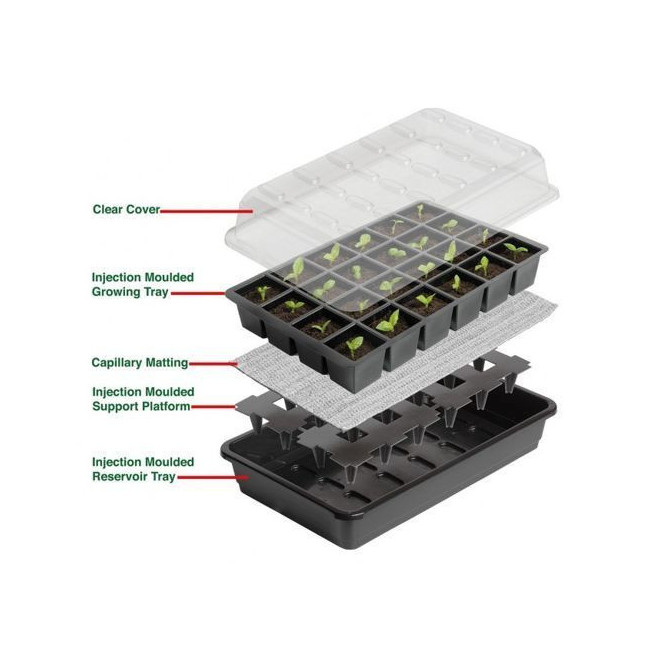 Clear Cover

Injection Moulded
Growing Tray

Capillary Matting

Injection Moulded
Support Platform

Injection Moulded
Reservoir Tray