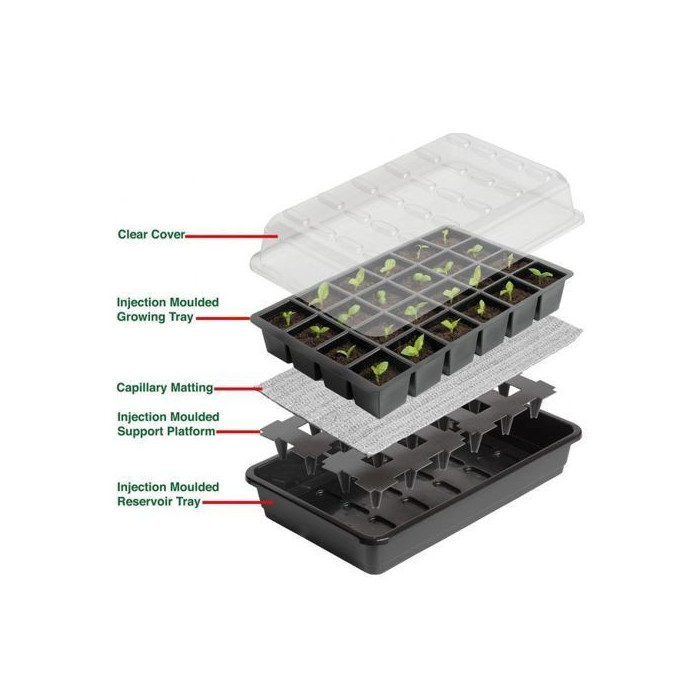 Clear Cover

Injection Moulded
Growing Tray

Capillary Matting

Injection Moulded
Support Platform

Injection Moulded
Reservoir Tray