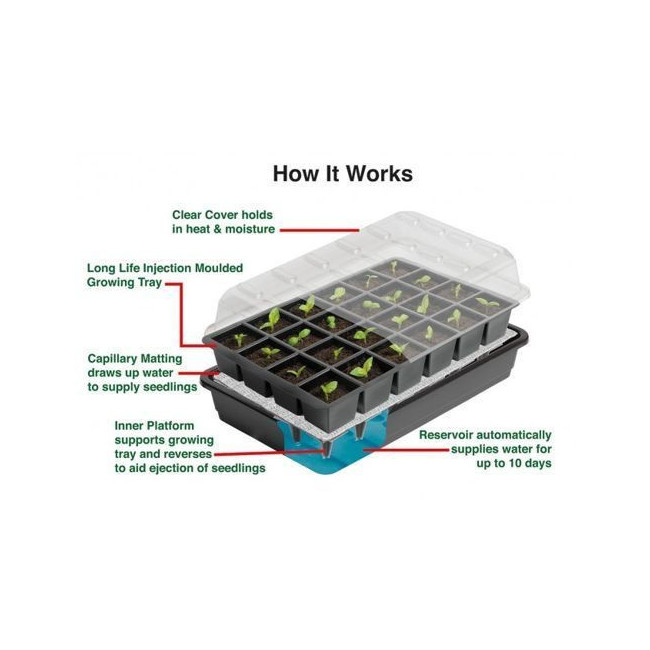 How It Works

Clear Cover holds in heat & moisture

Long Life Injection Moulded Growing Tray

Capillary Matting draws up water to supply seedlings

Inner Platform supports growing tray and reverses to aid ejection of seedlings

Reservoir automatically supplies water for up to 10 days